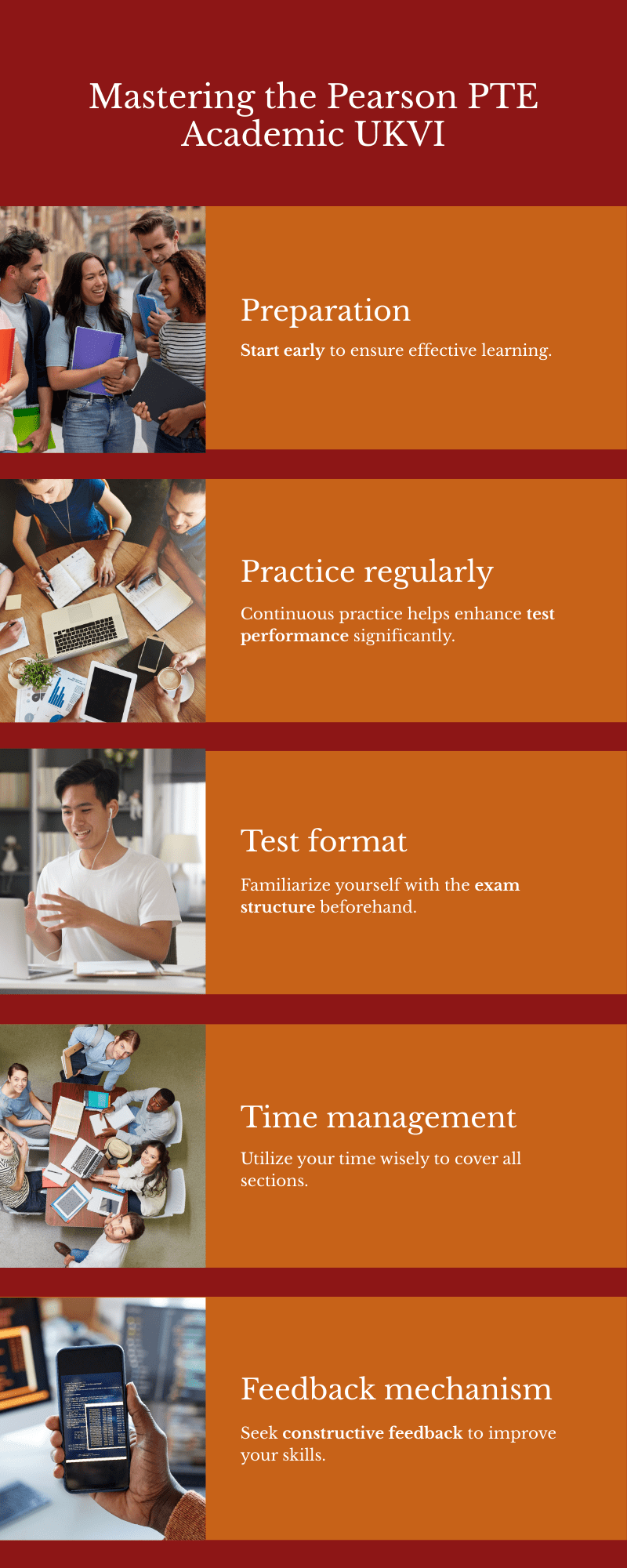 Mastering the Pearson PTE Academic UKVI

Preparation

Start early to ensure effective learning.

Practice regularly

Continuous practice helps enhance test performance significantly.

Test format

Familiarize yourself with the exam structure beforehand.

Time management

Utilize your time wisely to cover all sections.

Feedback mechanism

Seek constructive feedback to improve your skills.