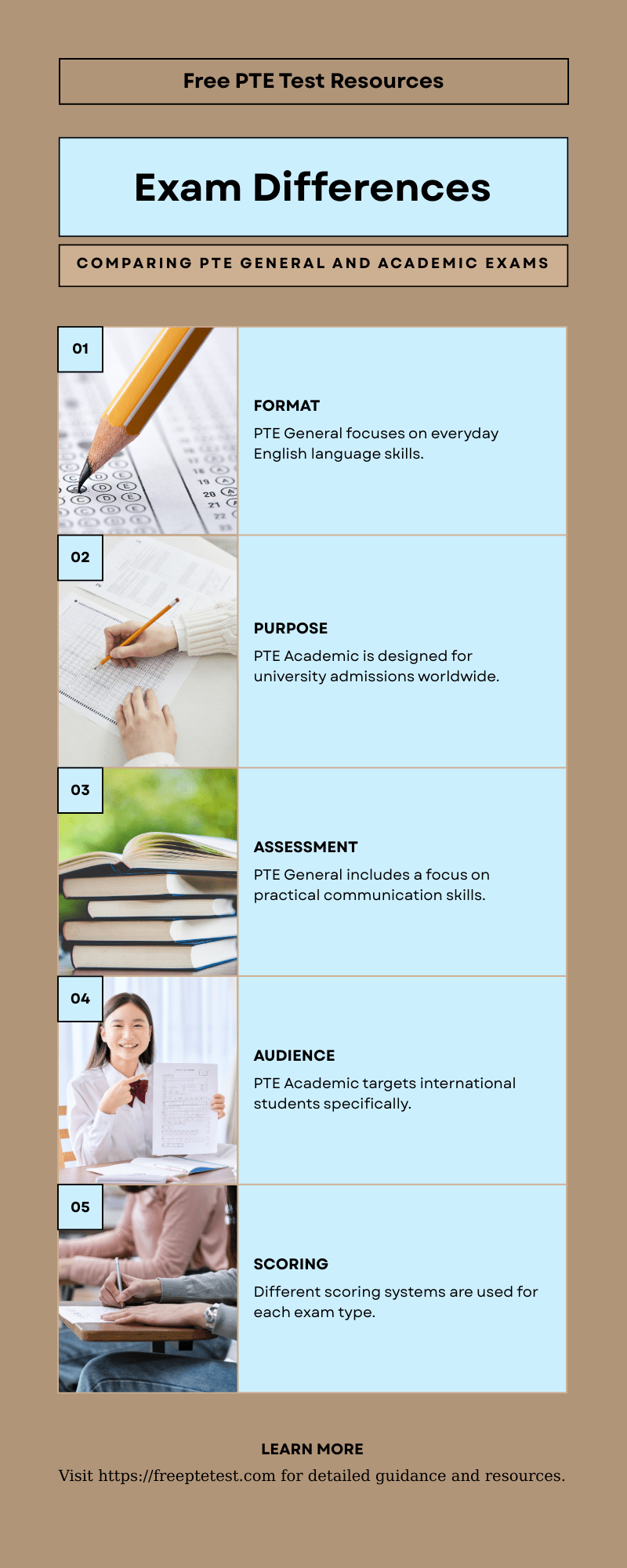 Free PTE Test Resources

Exam Differences

COMPARING PTE GENERAL AND ACADEMIC EXAMS

01

FORMAT

PTE General focuses on everyday English language skills.

02

PURPOSE

PTE Academic is designed for university admissions worldwide.

03

ASSESSMENT

PTE General includes a focus on practical communication skills.

04

AUDIENCE

PTE Academic targets international students specifically.

05

SCORING

Different scoring systems are used for each exam type.

LEARN MORE

Visit https://freeptetest.com for detailed guidance and resources.