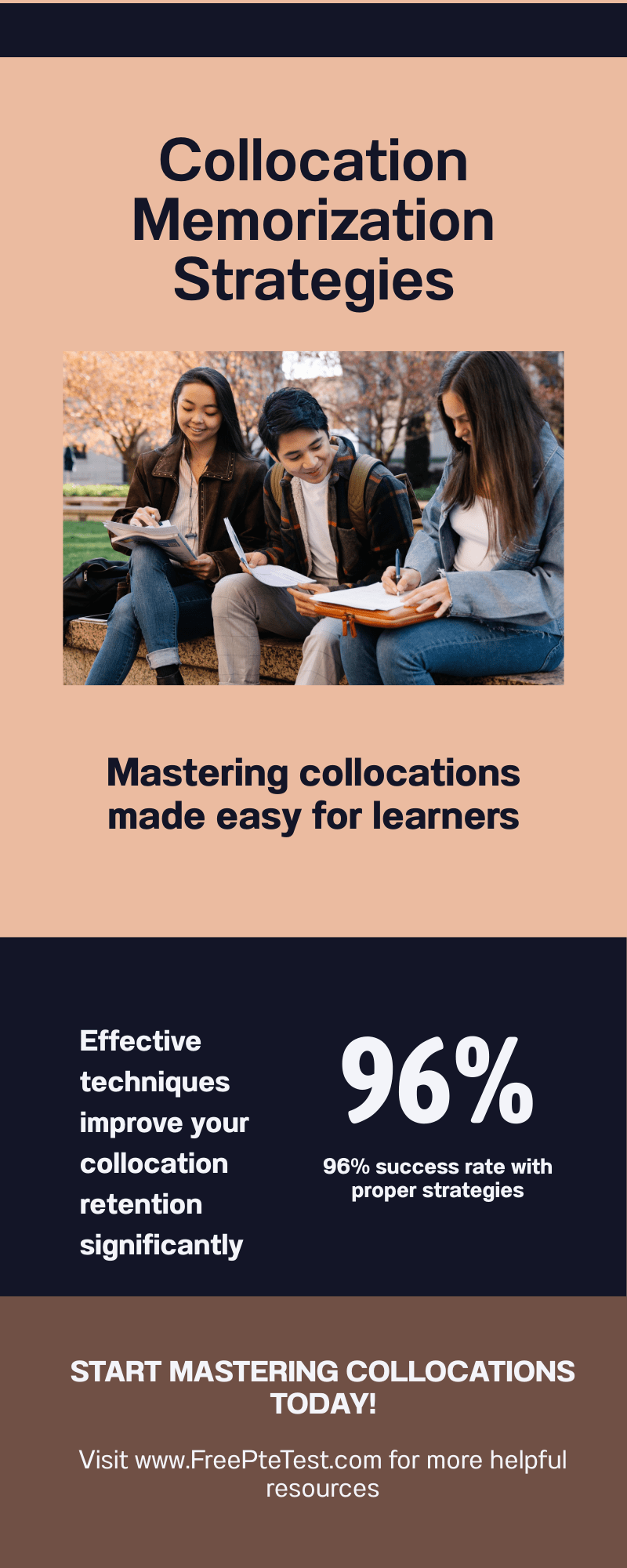 Collocation Memorization Strategies

Mastering collocations made easy for learners

Effective techniques improve your collocation retention significantly

96%

96% success rate with proper strategies

START MASTERING COLLOCATIONS TODAY!

Visit www.FreePteTest.com for more helpful resources